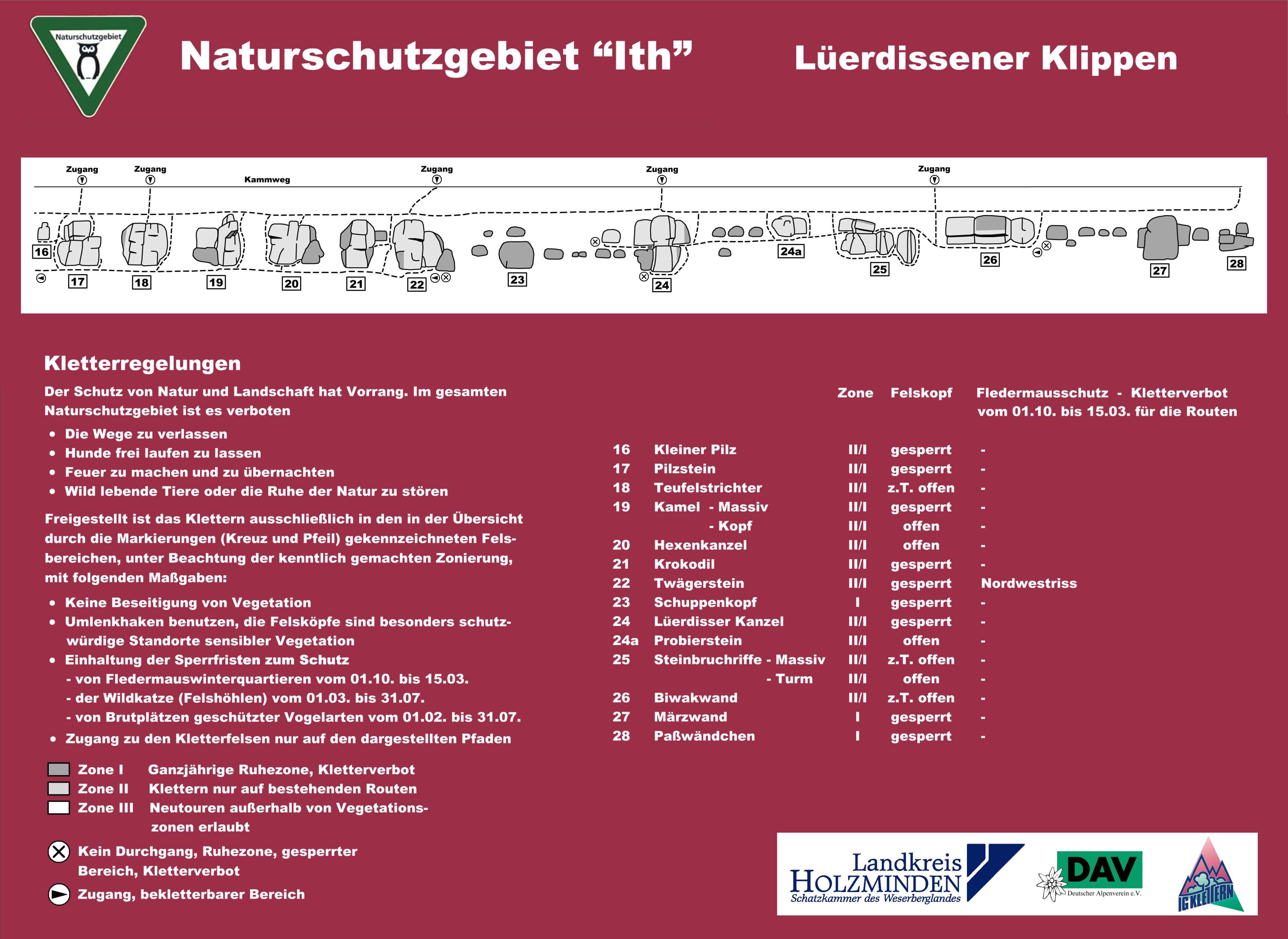 Naturschutzgebiet

Naturschutzgebiet “Ith”

Lüerdissener Klippen

Zugang Zugang Kammweg Zugang Zugang Zugang

16 17 18 19 20 21 22 23 24 24a 25 26 27 28

Kletterregelungen

Der Schutz von Natur und Landschaft hat Vorrang. Im gesamten Naturschutzgebiet ist es verboten

• Die Wege zu verlassen
• Hunde frei laufen zu lassen
• Feuer zu machen und zu übernachten
• Wild lebende Tiere oder die Ruhe der Natur zu stören

Freigestellt ist das Klettern ausschließlich in den in der Übersicht durch die Markierungen (Kreuz und Pfeil) gekennzeichneten Felsbereichen, unter Beachtung der kenntlich gemachten Zonierung, mit folgenden Maßgaben:

• Keine Beseitigung von Vegetation
• Umlenkhaken benutzen, die Felsköpfe sind besonders schutzwürdige Standorte sensibler Vegetation
• Einhaltung der Sperrfristen zum Schutz
- von Fledermauswinterquartieren vom 01.10. bis 15.03.
- der Wildkatze (Felshöhlen) vom 01.03. bis 31.07.
- von Brutplätzen geschützter Vogelarten vom 01.02. bis 31.07.
• Zugang zu den Kletterfelsen nur auf den dargestellten Pfaden

Zone I Ganzjährige Ruhezone, Kletterverbot
Zone II Klettern nur auf bestehenden Routen
Zone III Neutouren außerhalb von Vegetationszonen erlaubt

Kein Durchgang, Ruhezone, gesperrter Bereich, Kletterverbot

Zugang, bekletterbarer Bereich

| | | Zone | Felskopf | Fledermausschutz - Kletterverbot vom 01.10. bis 15.03. für die Routen |
|---|---|---|---|---|
| 16 | Kleiner Pilz | II/I | gesperrt | - |
| 17 | Pilzstein | II/I | gesperrt | - |
| 18 | Teufelstrichter | II/I | z.T. offen | - |
| 19 | Kamel - Massiv | II/I | gesperrt | - |
| | - Kopf | II/I | offen | - |
| 20 | Hexenkanzel | II/I | offen | - |
| 21 | Krokodil | II/I | gesperrt | - |
| 22 | Twägerstein | II/I | gesperrt | Nordwestriss |
| 23 | Schuppenkopf | I | gesperrt | - |
| 24 | Lüerdisser Kanzel | II/I | gesperrt | - |
| 24a | Probierstein | II/I | offen | - |
| 25 | Steinbruchriffe - Massiv | II/I | z.T. offen | - |
| | - Turm | II/I | offen | - |
| 26 | Biwakwand | II/I | z.T. offen | - |
| 27 | Märzwand | I | gesperrt | - |
| 28 | Paßwändchen | I | gesperrt | - |

Landkreis HOLZMINDEN Schatzkammer des Weserberglandes

DAV Deutscher Alpenverein e.V.

IG KLETTERN